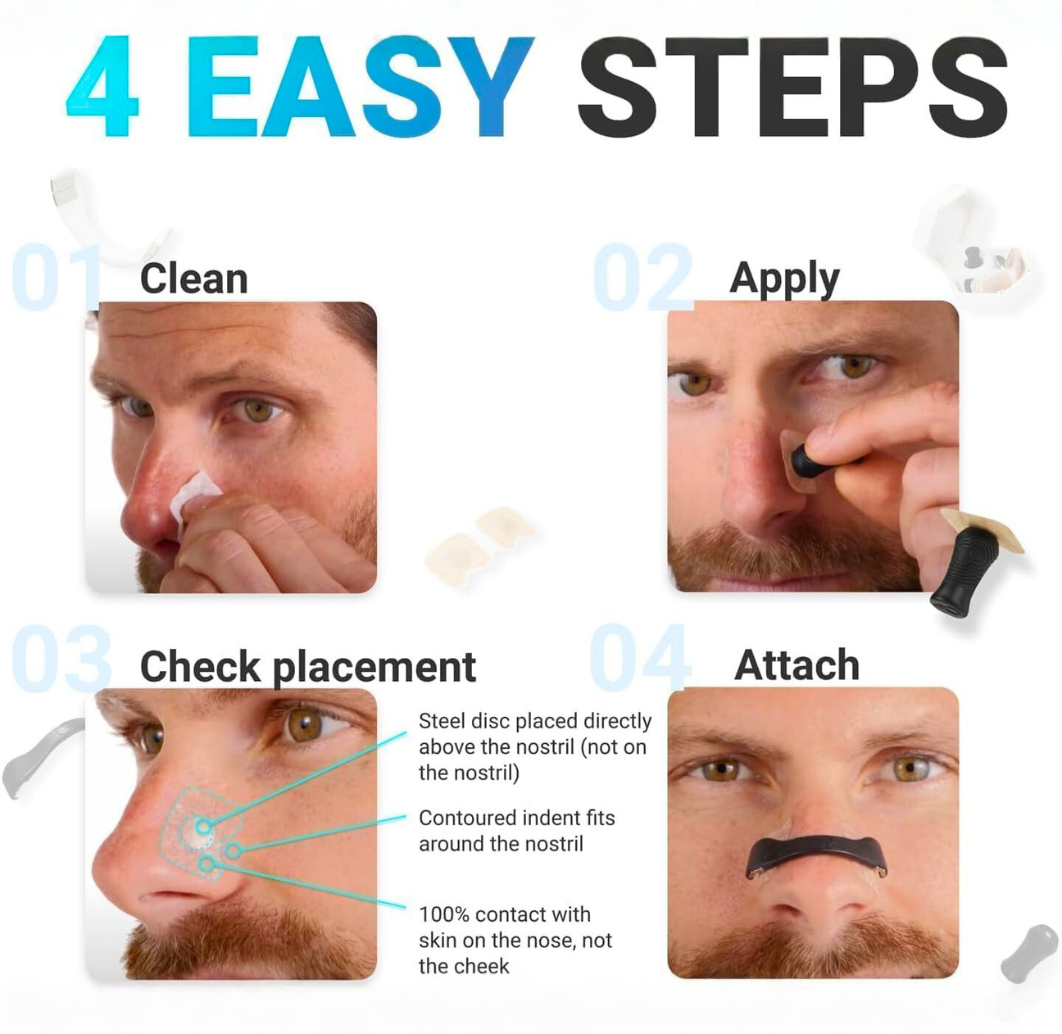 4 EASY STEPS

01 Clean

02 Apply

03 Check placement

Steel disc placed directly above the nostril (not on the nostril)

Contoured indent fits around the nostril

100% contact with skin on the nose, not the cheek

04 Attach